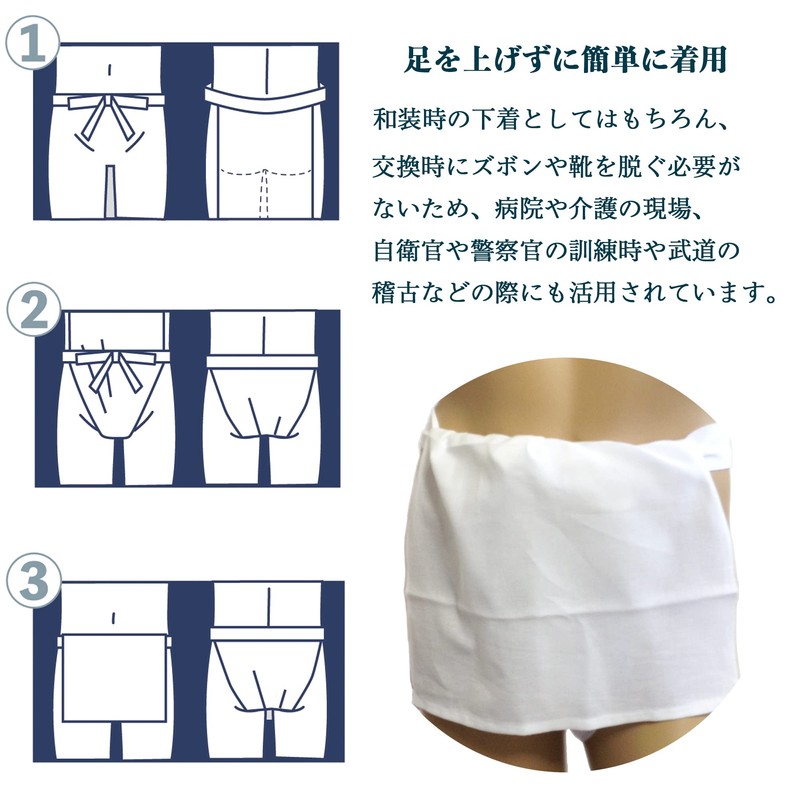 1

2

3

足を上げずに簡単に着用

和装時の下着としてはもちろん、交換時にズボンや靴を脱ぐ必要がないため、病院や介護の現場、自衛官や警察官の訓練時や武道の稽古などの際にも活用されています。