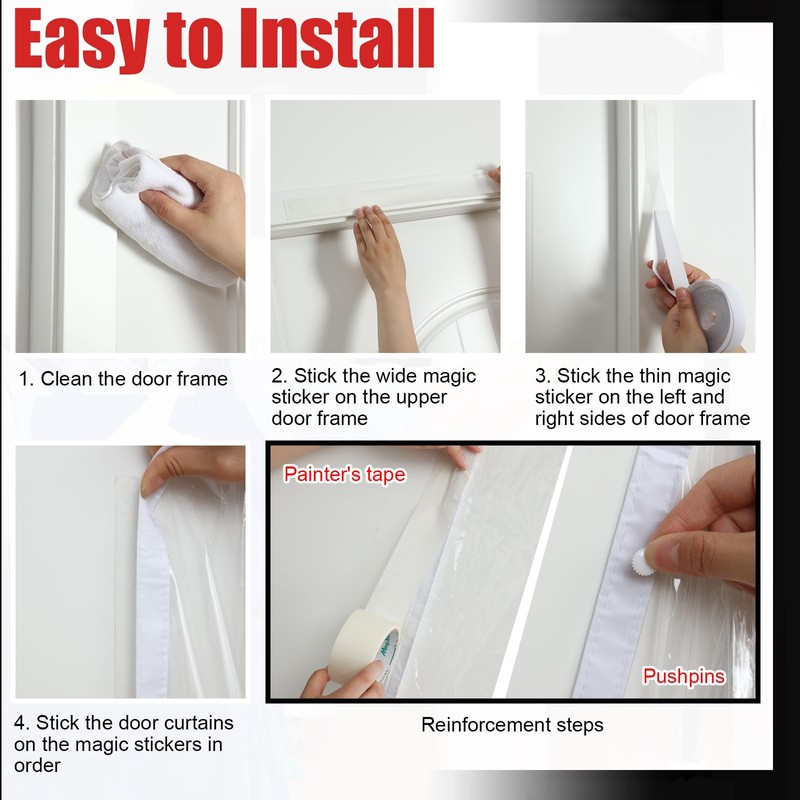 Easy to Install

1. Clean the door frame

2. Stick the wide magic sticker on the upper door frame

3. Stick the thin magic sticker on the left and right sides of door frame

4. Stick the door curtains on the magic stickers in order

Painter's tape

Pushpins

Reinforcement steps