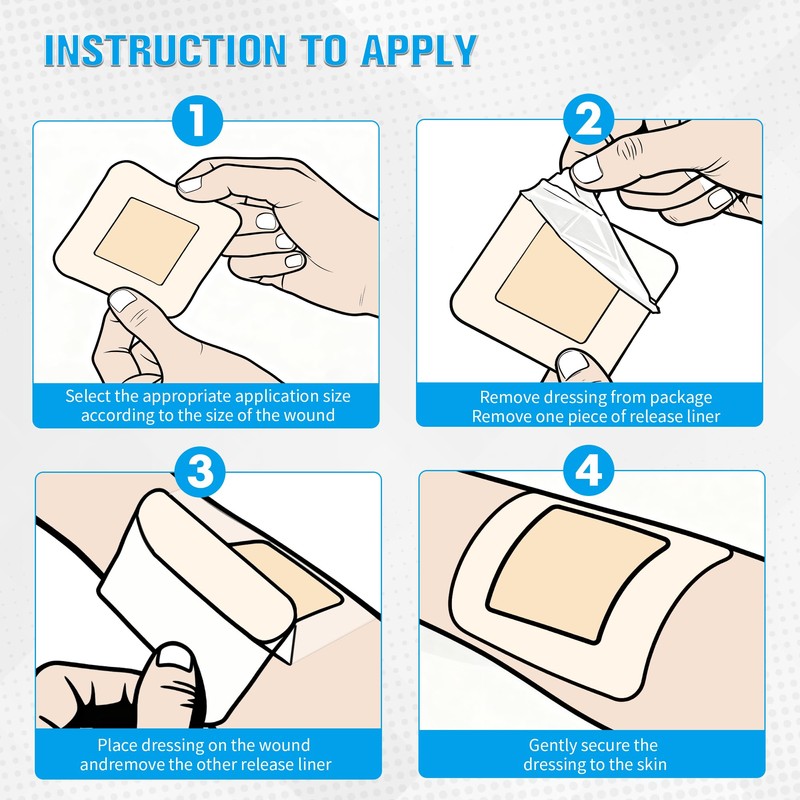 INSTRUCTION TO APPLY

1

Select the appropriate application size according to the size of the wound

2

Remove dressing from package
Remove one piece of release liner

3

Place dressing on the wound andremove the other release liner

4

Gently secure the dressing to the skin