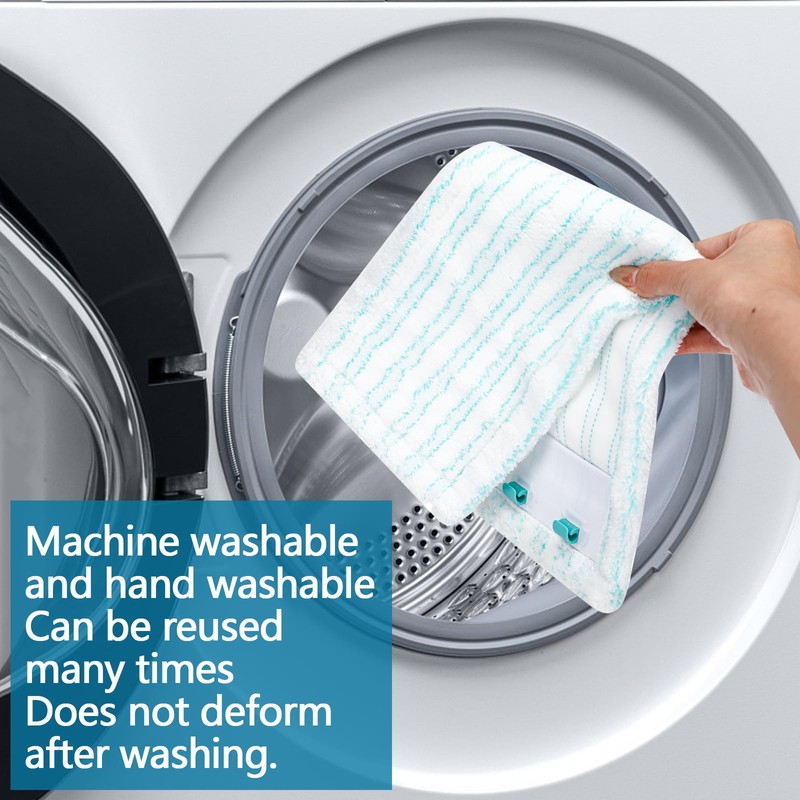 Machine washable and hand washable
Can be reused many times
Does not deform after washing.