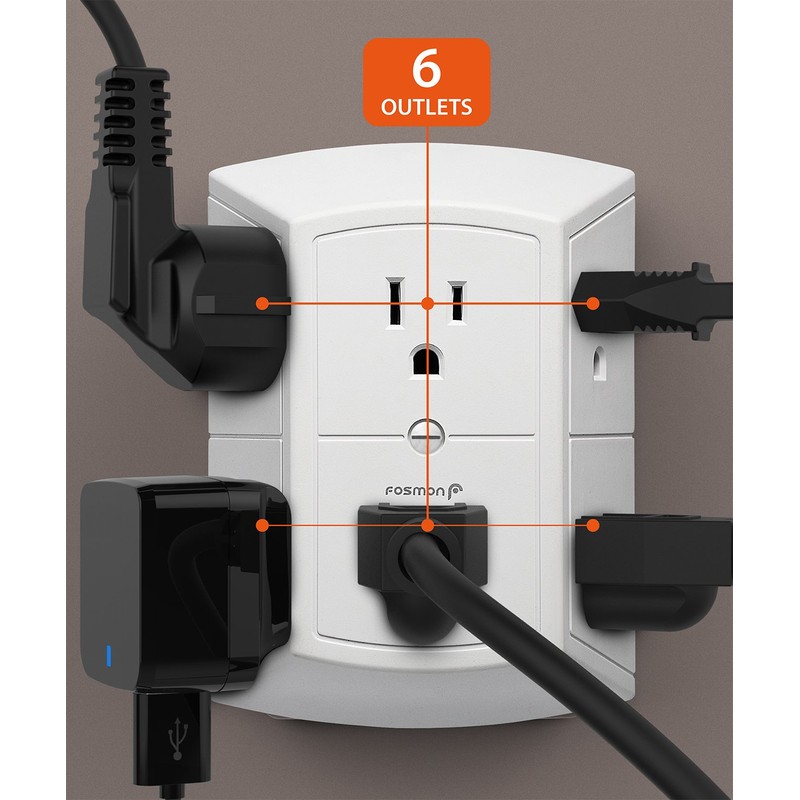 6
OUTLETS

fosmon