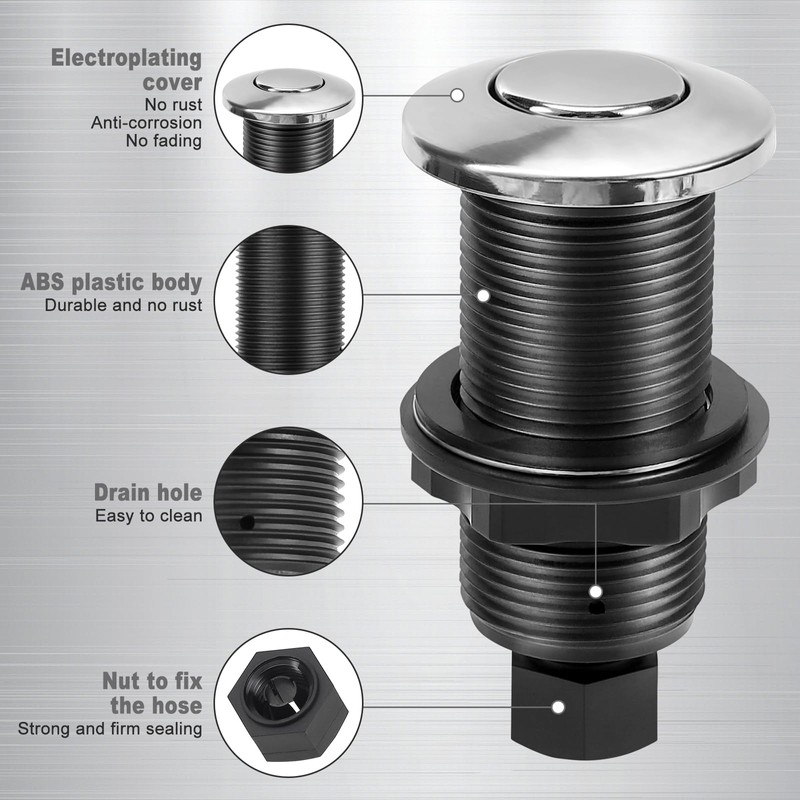 Electroplating cover
No rust
Anti-corrosion
No fading

ABS plastic body
Durable and no rust

Drain hole
Easy to clean

Nut to fix the hose
Strong and firm sealing