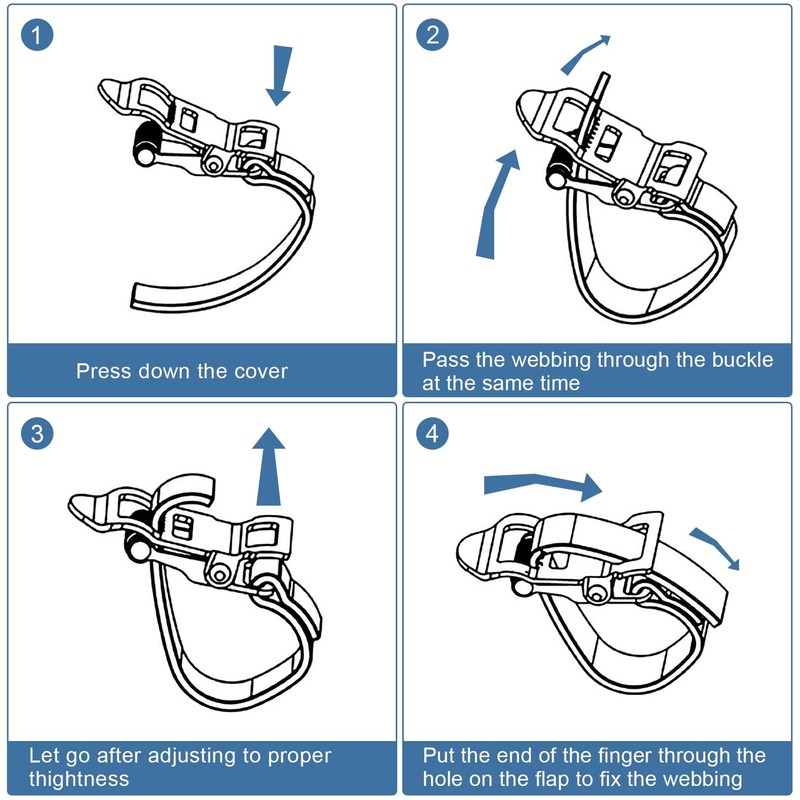 1

Press down the cover

2

Pass the webbing through the buckle at the same time

3

Let go after adjusting to proper thightness

4

Put the end of the finger through the hole on the flap to fix the webbing