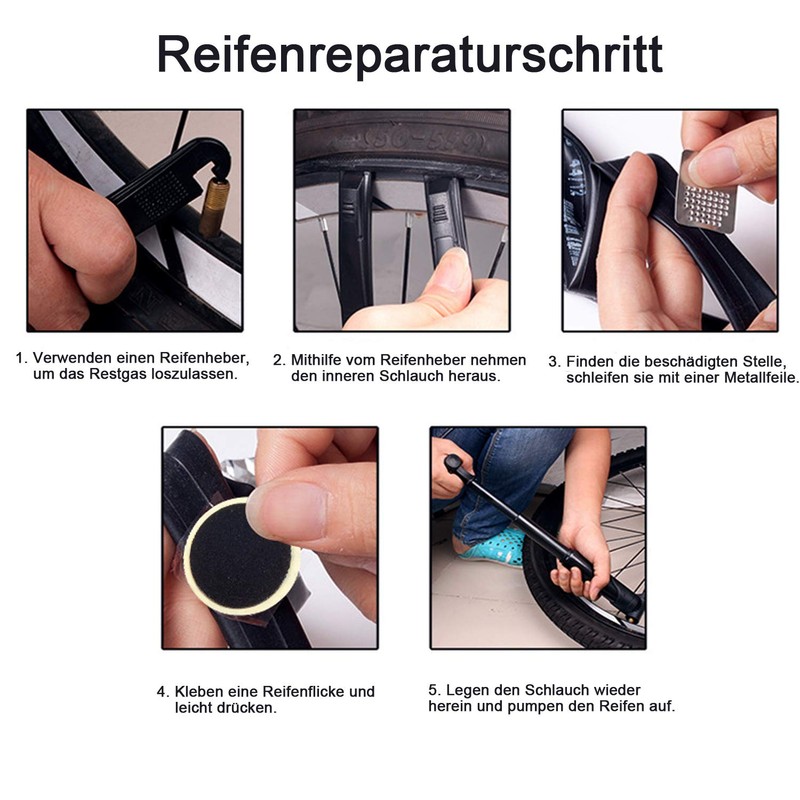 Reifenreparaturschritt

1. Verwenden einen Reifenheber, um das Restgas loszulassen.

2. Mithilfe vom Reifenheber nehmen den inneren Schlauch heraus.

3. Finden die beschädigten Stelle, schleifen sie mit einer Metallfeile.

4. Kleben eine Reifenflicke und leicht drücken.

5. Legen den Schlauch wieder herein und pumpen den Reifen auf.