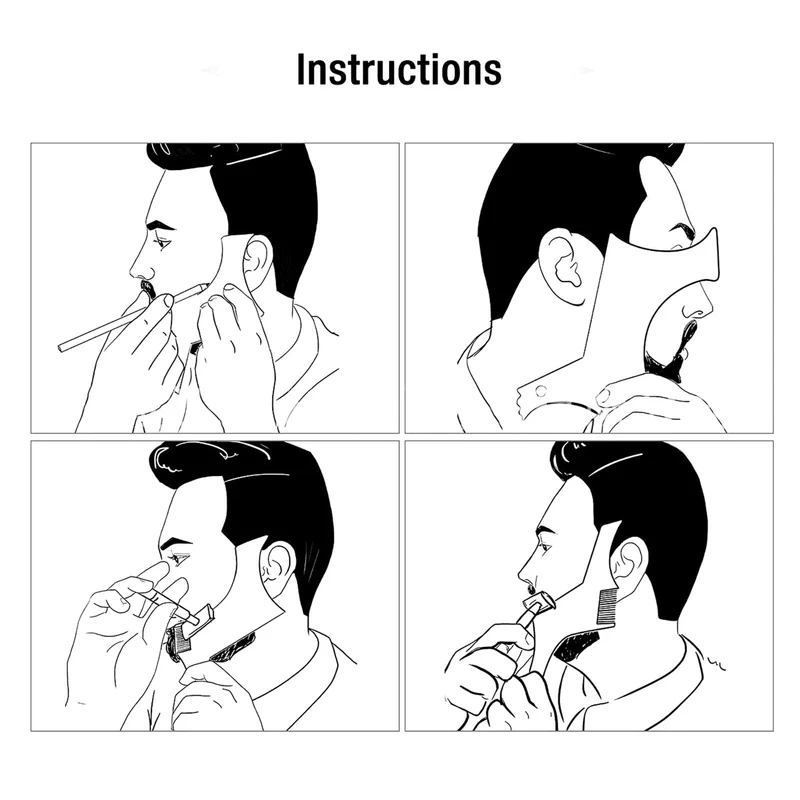 Instructions