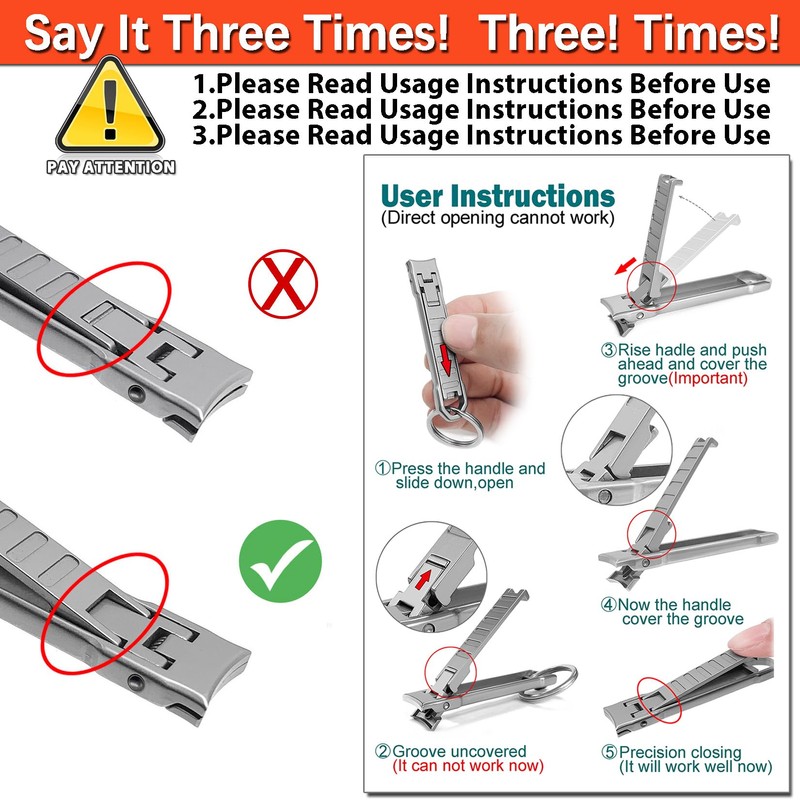 Say It Three Times! Three! Times!

PAY ATTENTION

1.Please Read Usage Instructions Before Use
2.Please Read Usage Instructions Before Use
3.Please Read Usage Instructions Before Use

User Instructions
(Direct opening cannot work)

①Press the handle and slide down,open

②Groove uncovered (It can not work now)

③Rise hadle and push ahead and cover the groove(Important)

④Now the handle cover the groove

⑤Precision closing (It will work well now)