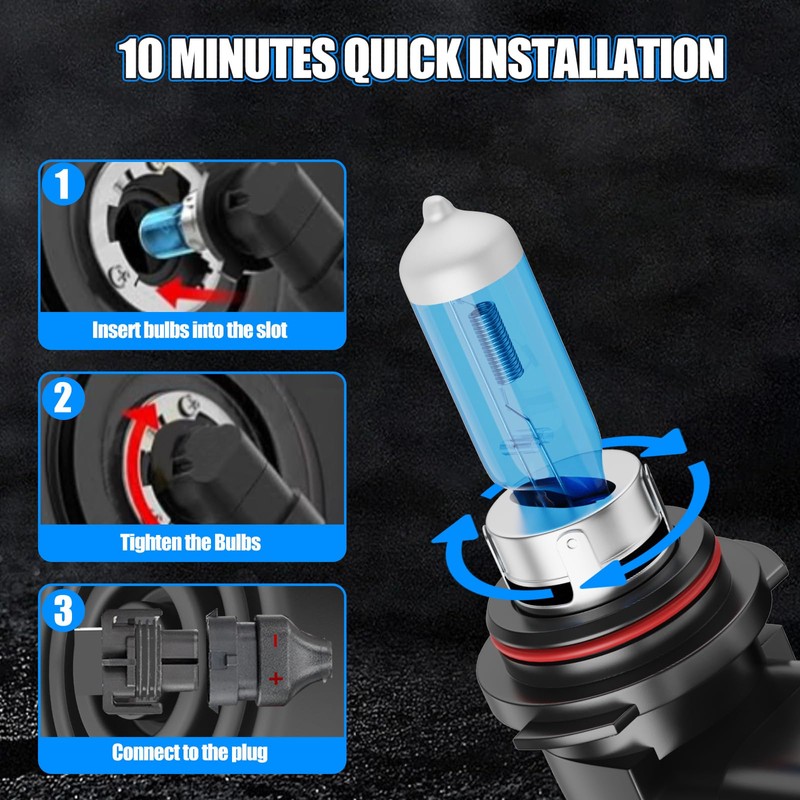 10 MINUTES QUICK INSTALLATION

1

Insert bulbs into the slot

2

Tighten the Bulbs

3

-

+

Connect to the plug