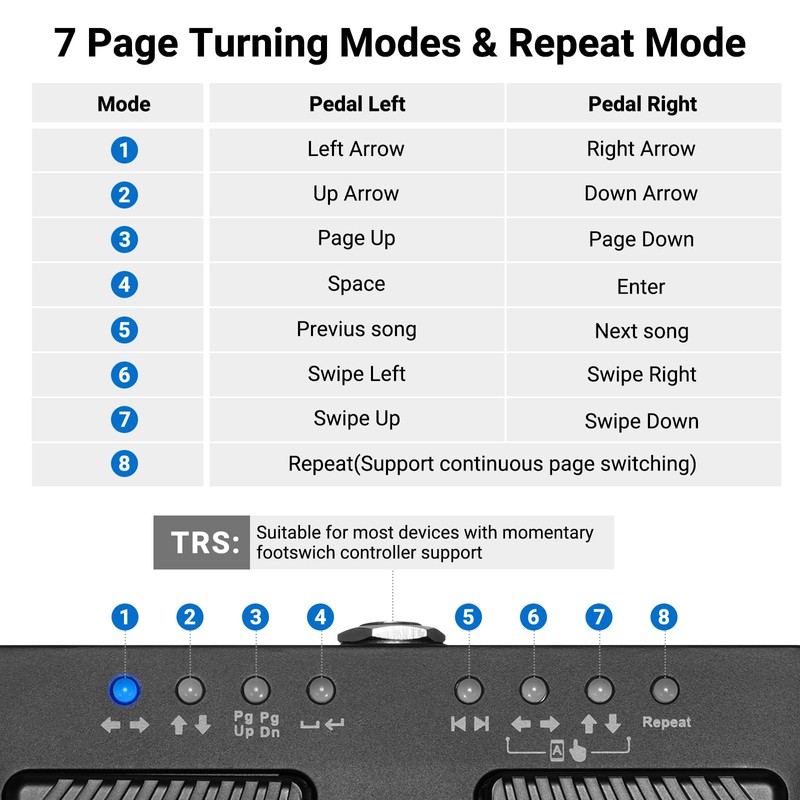 7 Page Turning Modes & Repeat Mode

| Mode | Pedal Left | Pedal Right |
|---|---|---|
| 1 | Left Arrow | Right Arrow |
| 2 | Up Arrow | Down Arrow |
| 3 | Page Up | Page Down |
| 4 | Space | Enter |
| 5 | Previus song | Next song |
| 6 | Swipe Left | Swipe Right |
| 7 | Swipe Up | Swipe Down |
| 8 | Repeat(Support continuous page switching) | |

TRS: Suitable for most devices with momentary footswich controller support

1 2 3 4 5 6 7 8

Pg Up Pg Dn

Repeat

A