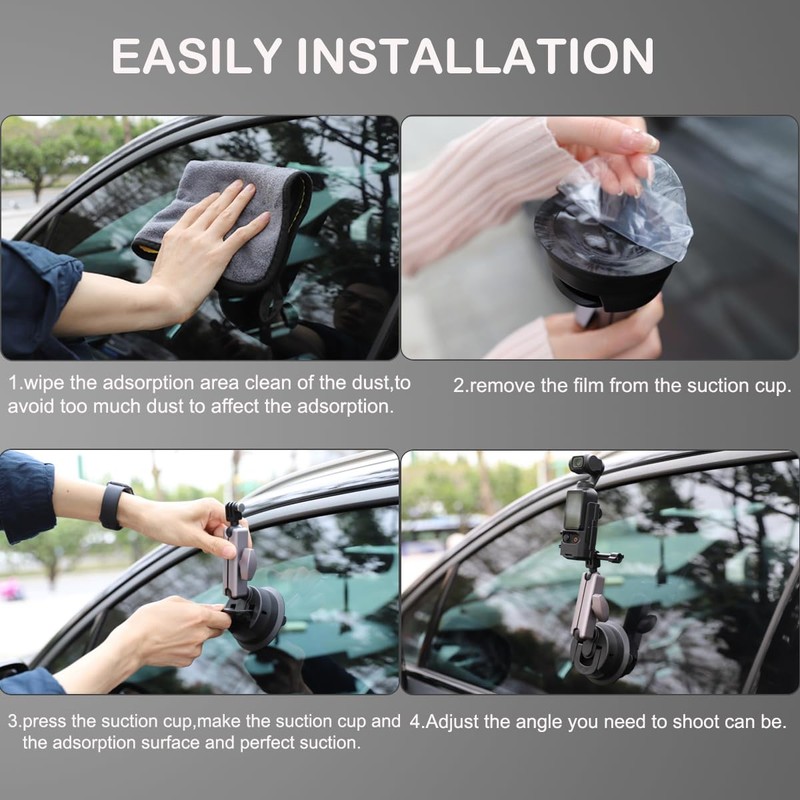 EASILY INSTALLATION

1.wipe the adsorption area clean of the dust,to avoid too much dust to affect the adsorption.

2.remove the film from the suction cup.

3.press the suction cup,make the suction cup and the adsorption surface and perfect suction.

4.Adjust the angle you need to shoot can be.