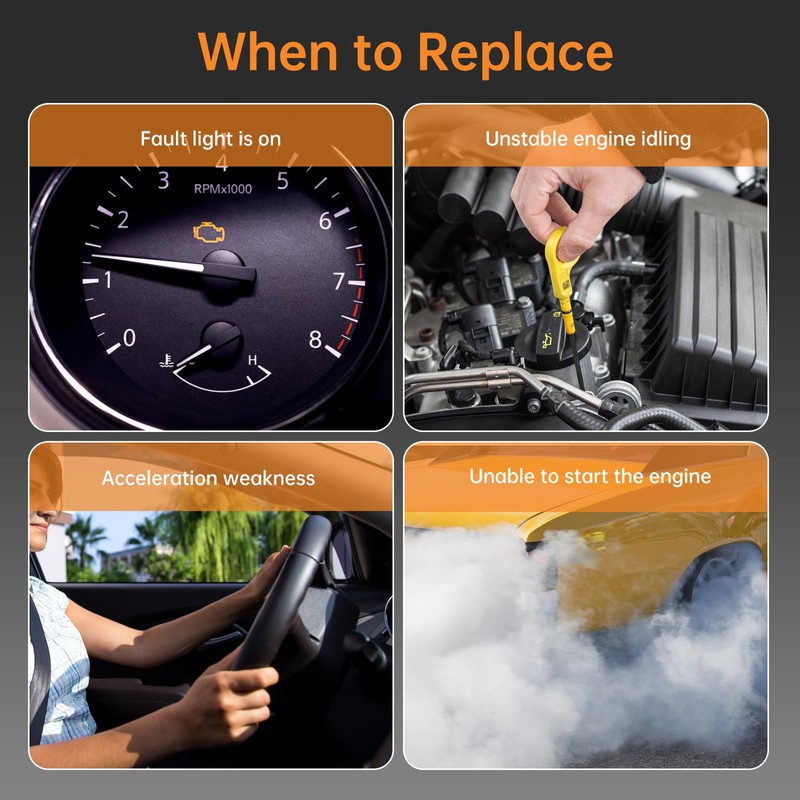 When to Replace

Fault light is on

3 4 5
RPMx1000
2 6
1 7
0 8
H

Unstable engine idling

Acceleration weakness

Unable to start the engine