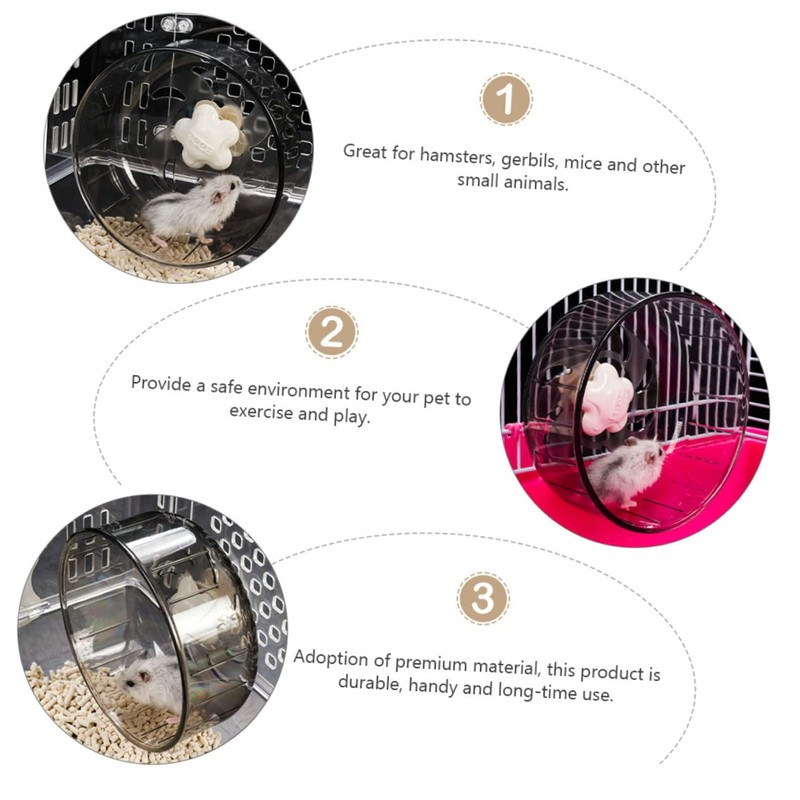 1

Great for hamsters, gerbils, mice and other small animals.

2

Provide a safe environment for your pet to exercise and play.

3

Adoption of premium material, this product is durable, handy and long-time use.