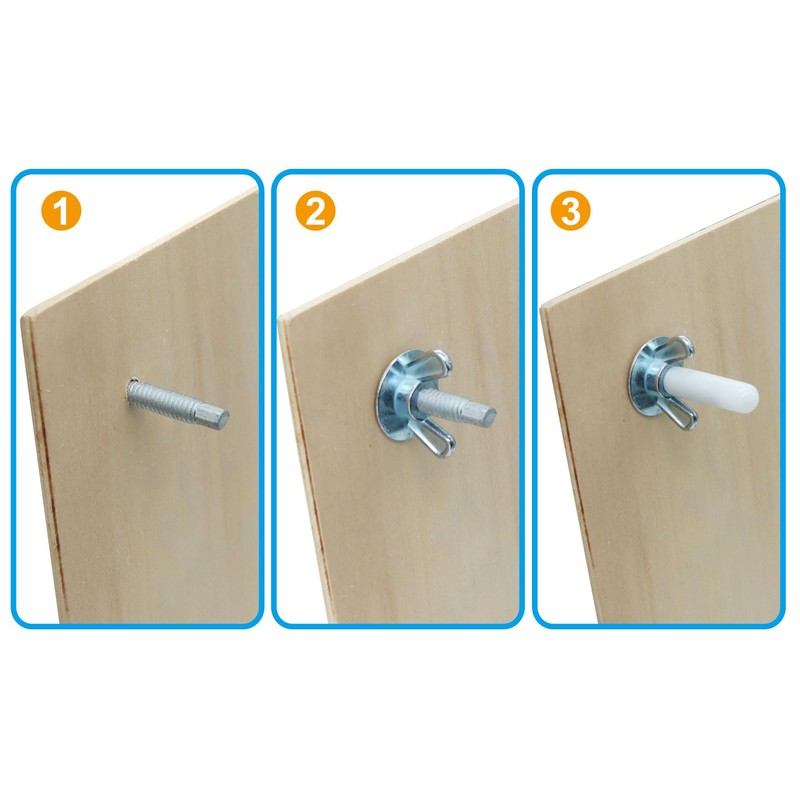 1

2

3