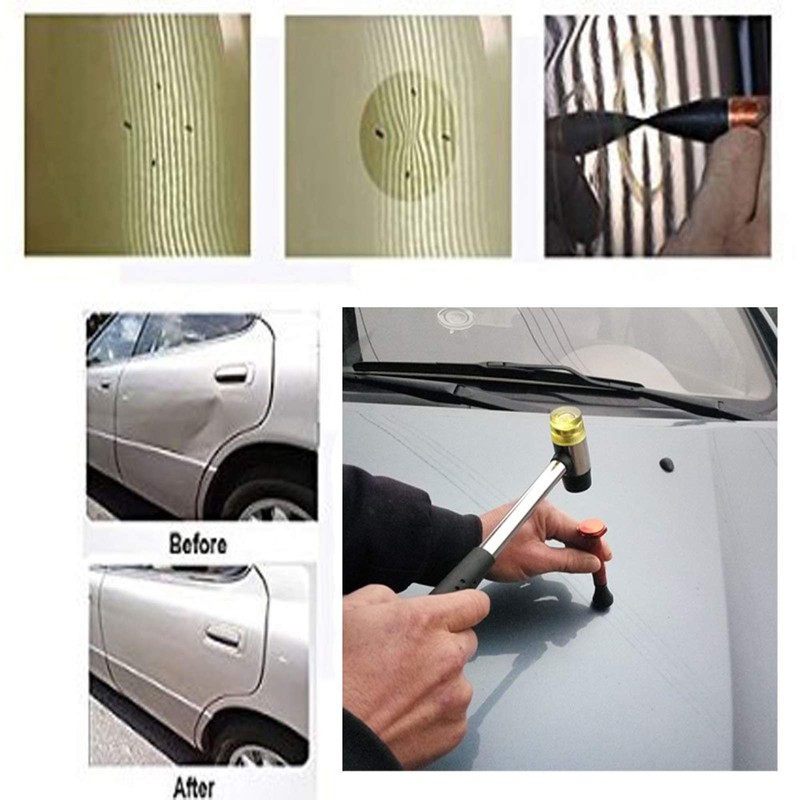 Before

After