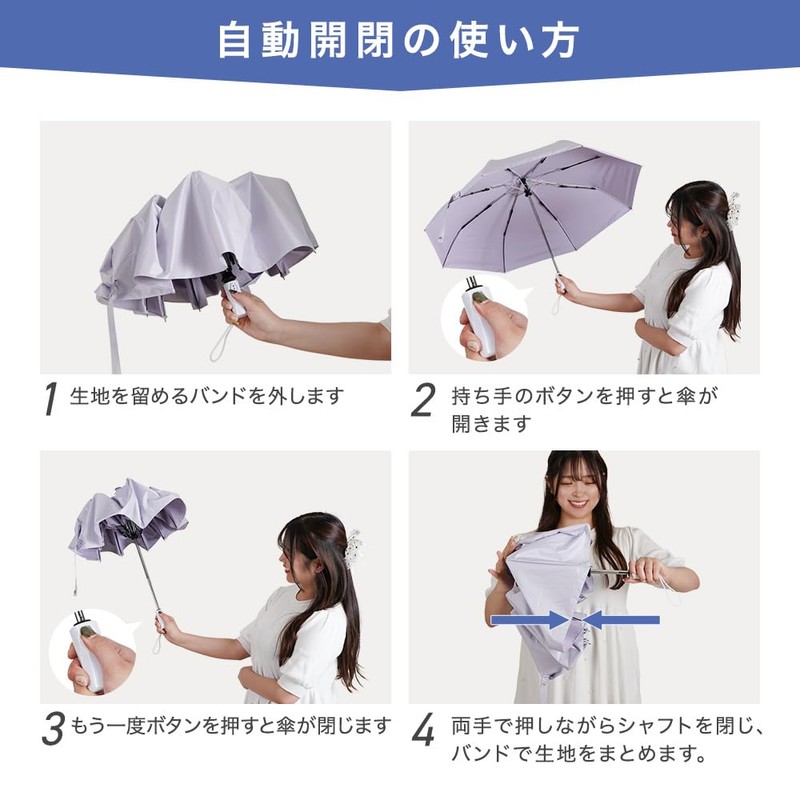 自動開閉の使い方

1 生地を留めるバンドを外します

2 持ち手のボタンを押すと傘が開きます

3 もう一度ボタンを押すと傘が閉じます

4 両手で押しながらシャフトを閉じ、バンドで生地をまとめます。