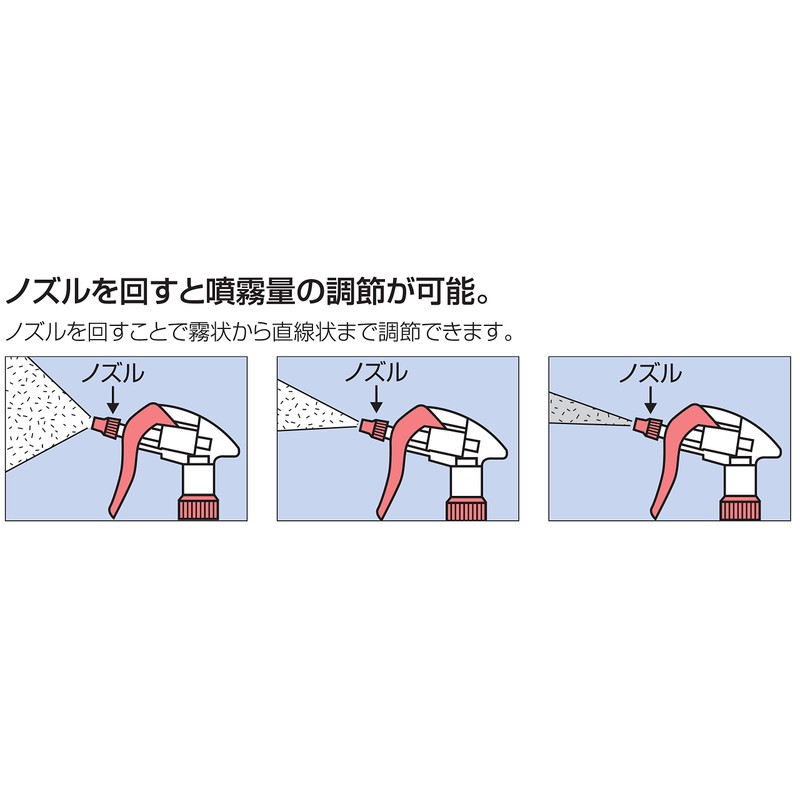 ノズルを回すと噴霧量の調節が可能。

ノズルを回すことで霧状から直線状まで調節できます。

ノズル

ノズル

ノズル