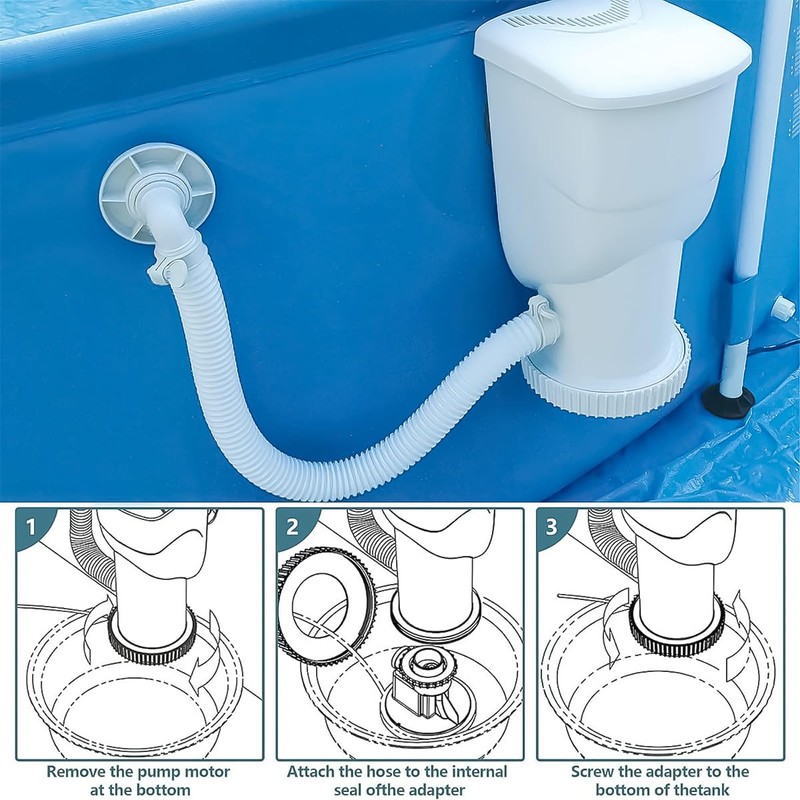 1

Remove the pump motor at the bottom

2

Attach the hose to the internal seal ofthe adapter

3

Screw the adapter to the bottom of thetank