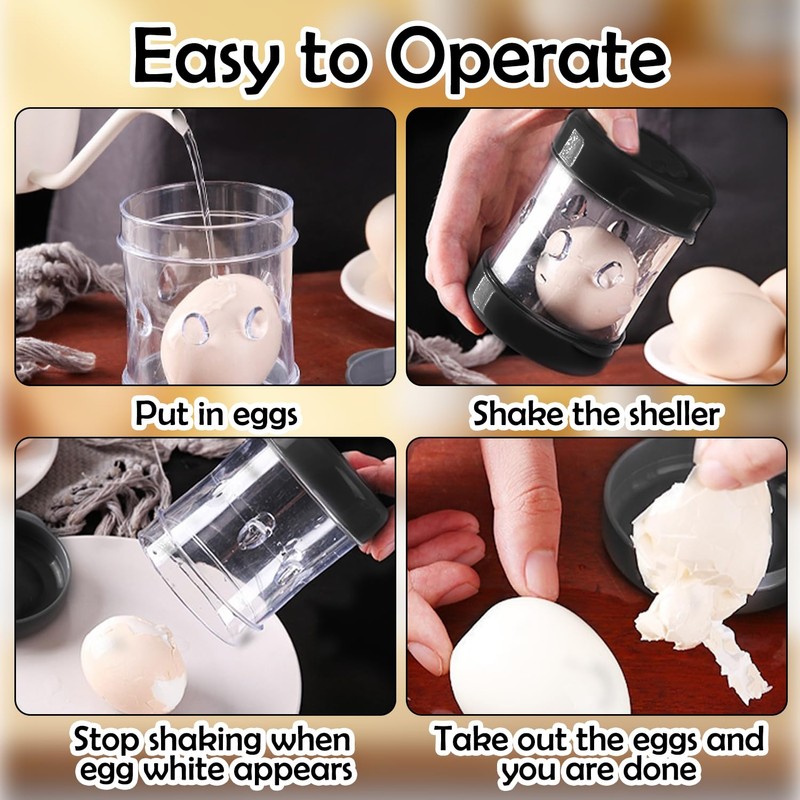 Easy to Operate

Put in eggs

Shake the sheller

Stop shaking when egg white appears

Take out the eggs and you are done