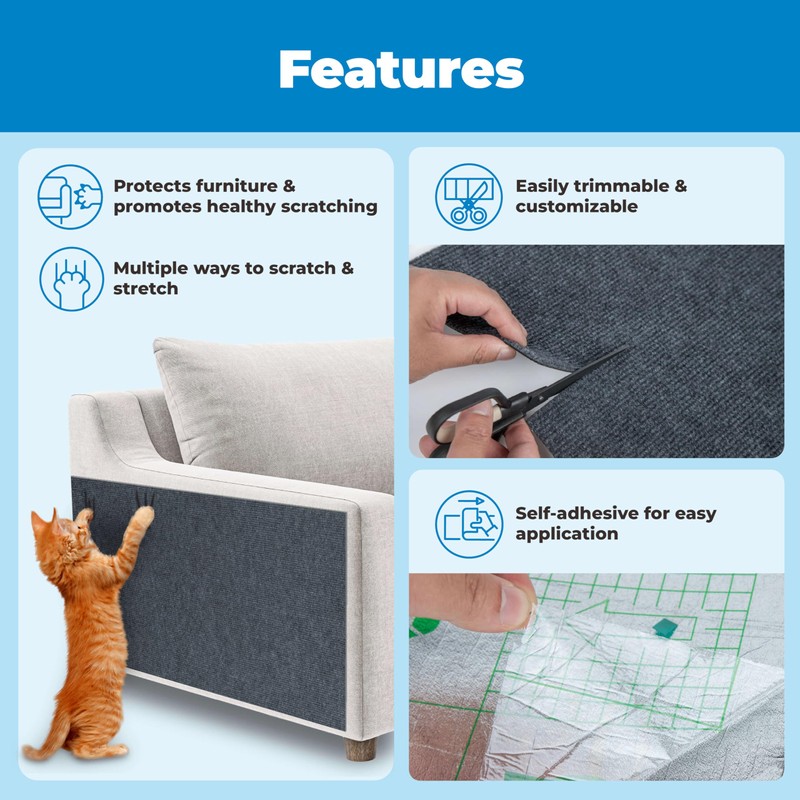 Features

Protects furniture & promotes healthy scratching

Multiple ways to scratch & stretch

Easily trimmable & customizable

Self-adhesive for easy application