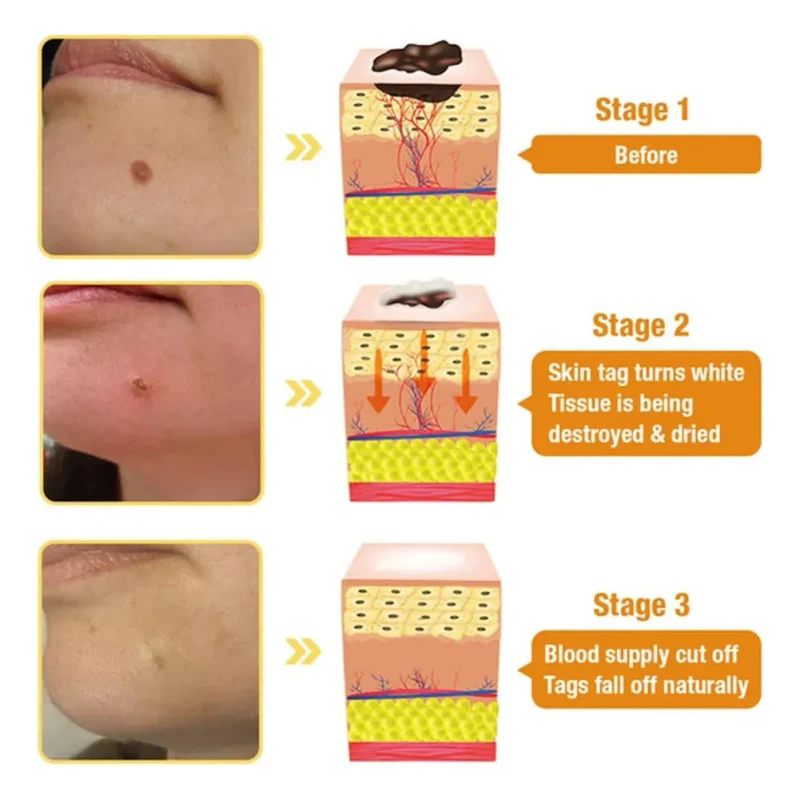 Stage 1
Before

Stage 2
Skin tag turns white
Tissue is being destroyed & dried

Stage 3
Blood supply cut off
Tags fall off naturally