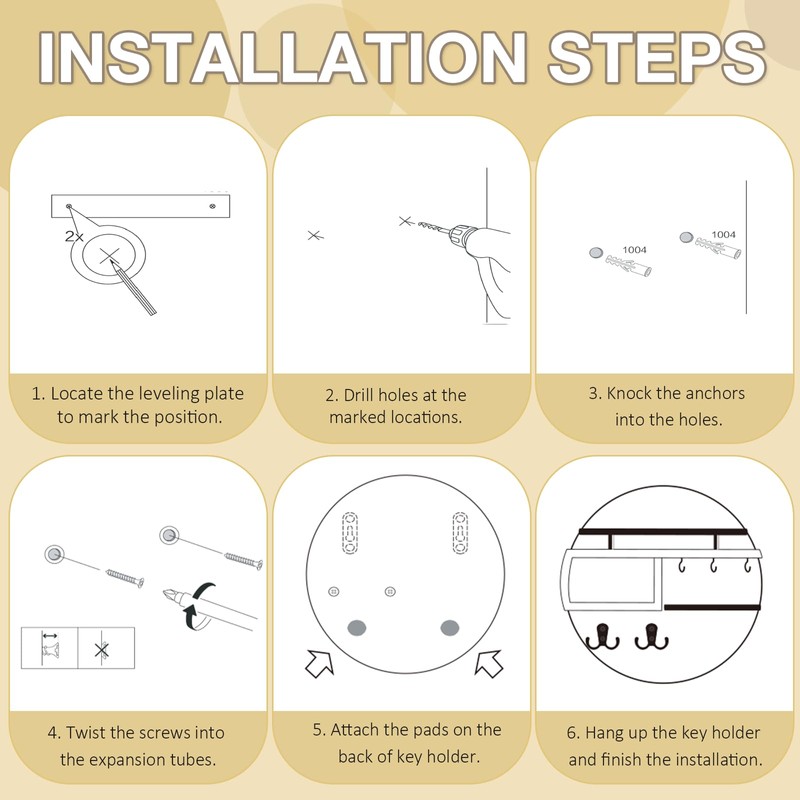 INSTALLATION STEPS

2x

1. Locate the leveling plate to mark the position.

2. Drill holes at the marked locations.

1004

1004

3. Knock the anchors into the holes.

4. Twist the screws into the expansion tubes.

5. Attach the pads on the back of key holder.

6. Hang up the key holder and finish the installation.