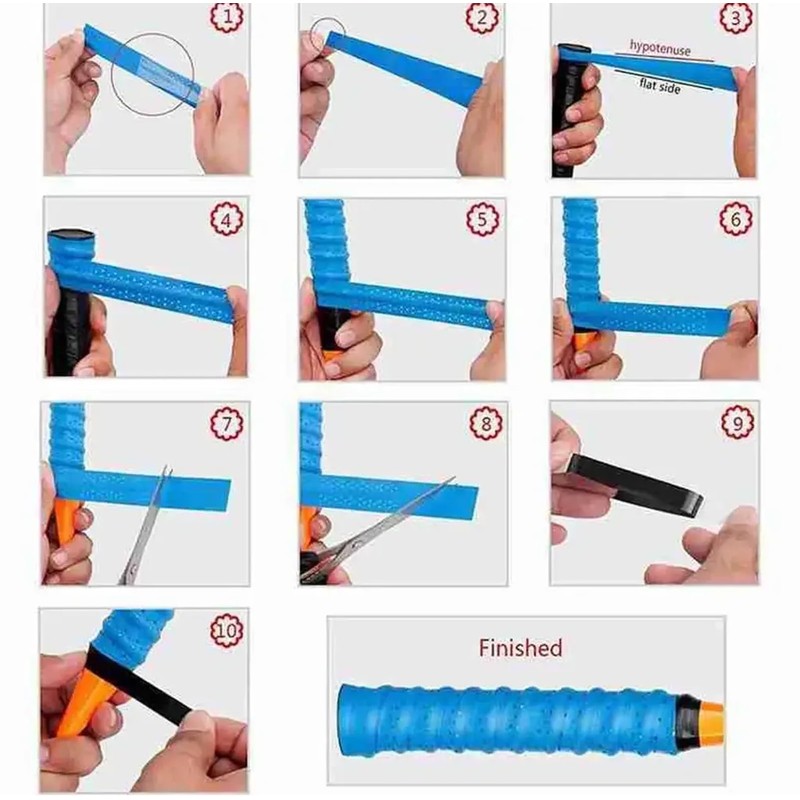 1

2

3
hypotenuse
flat side

4

5

6

7

8

9

10

Finished