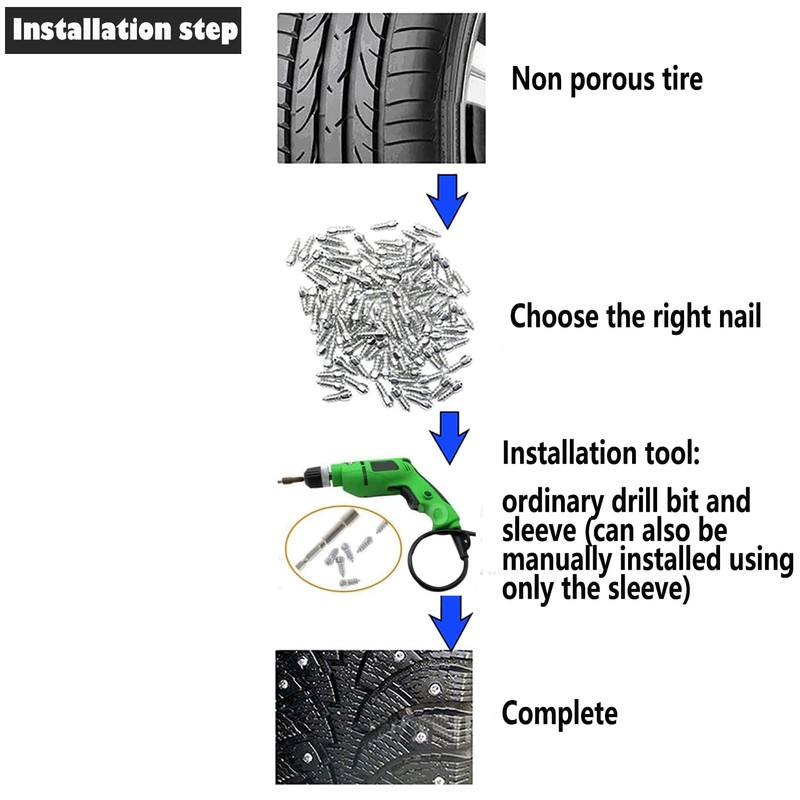 Installation step

Non porous tire

Choose the right nail

Installation tool:

ordinary drill bit and sleeve (can also be manually installed using only the sleeve)

Complete