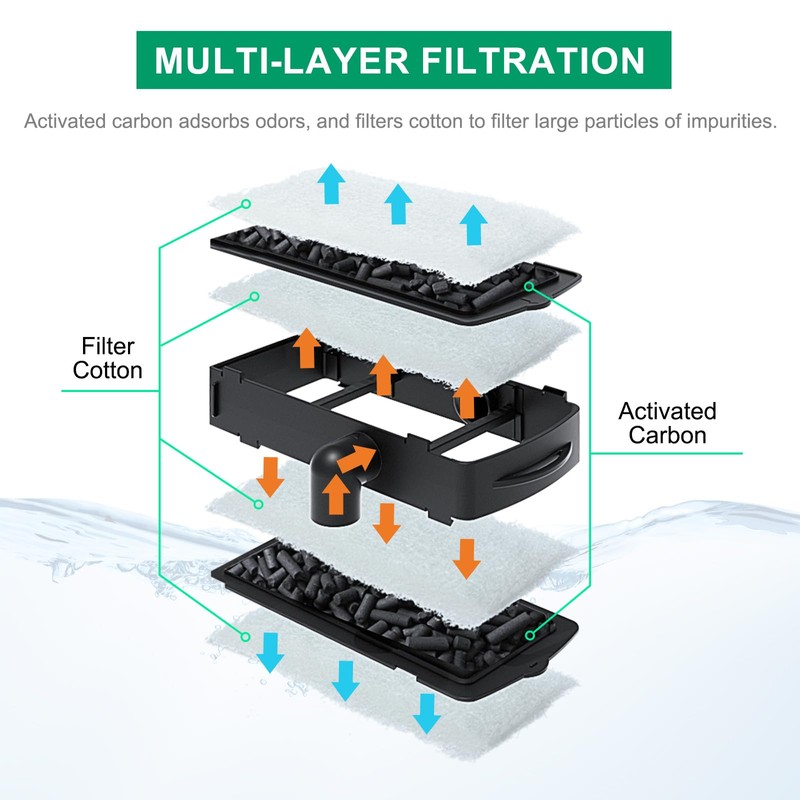 MULTI-LAYER FILTRATION

Activated carbon adsorbs odors, and filters cotton to filter large particles of impurities.

Filter Cotton

Activated Carbon