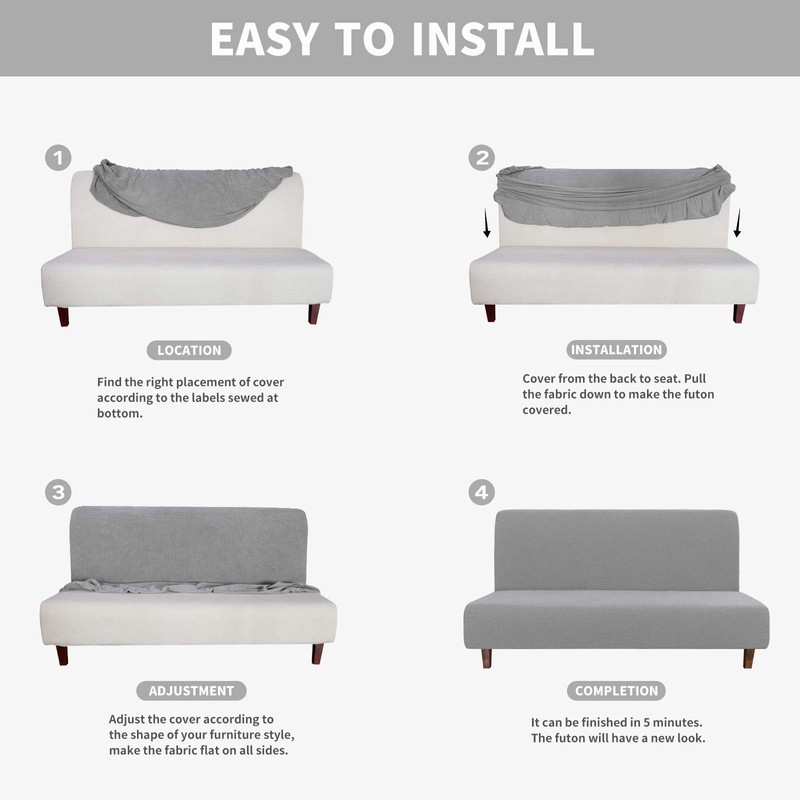 EASY TO INSTALL

1

LOCATION

Find the right placement of cover according to the labels sewed at bottom.

2

INSTALLATION

Cover from the back to seat. Pull the fabric down to make the futon covered.

3

ADJUSTMENT

Adjust the cover according to the shape of your furniture style, make the fabric flat on all sides.

4

COMPLETION

It can be finished in 5 minutes. The futon will have a new look.