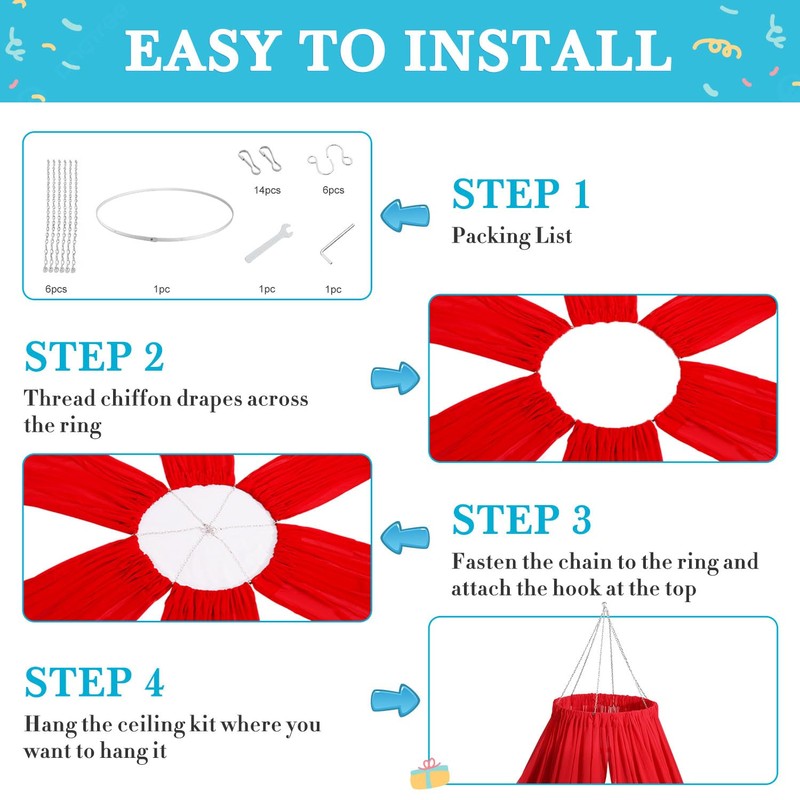 EASY TO INSTALL

14pcs

6pcs

6pcs

1pc

1pc

1pc

STEP 1
Packing List

STEP 2
Thread chiffon drapes across the ring

STEP 3
Fasten the chain to the ring and attach the hook at the top

STEP 4
Hang the ceiling kit where you want to hang it