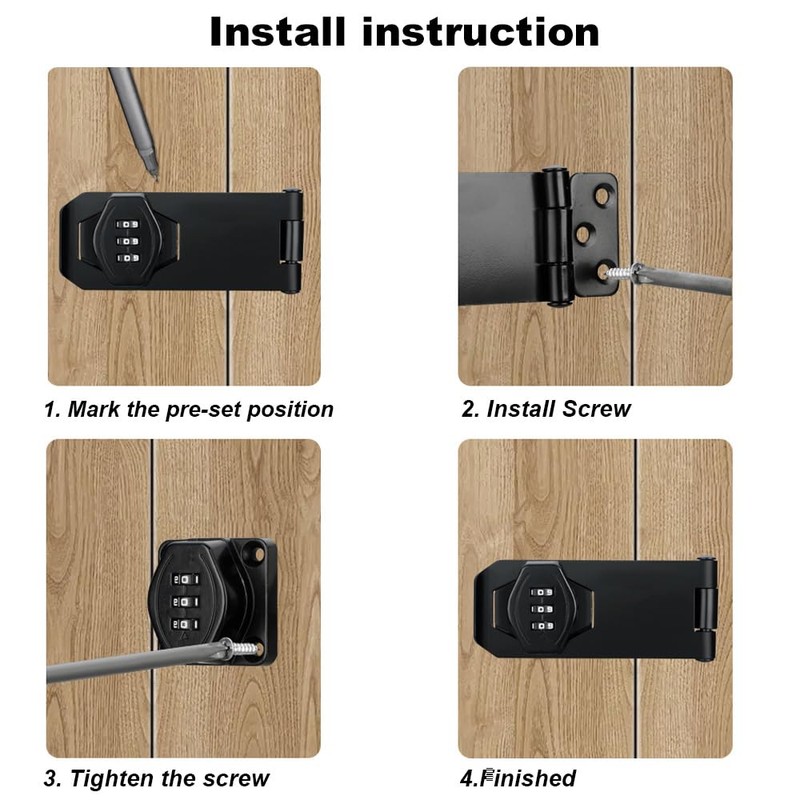 Install instruction

1. Mark the pre-set position

2. Install Screw

3. Tighten the screw

4.Finished