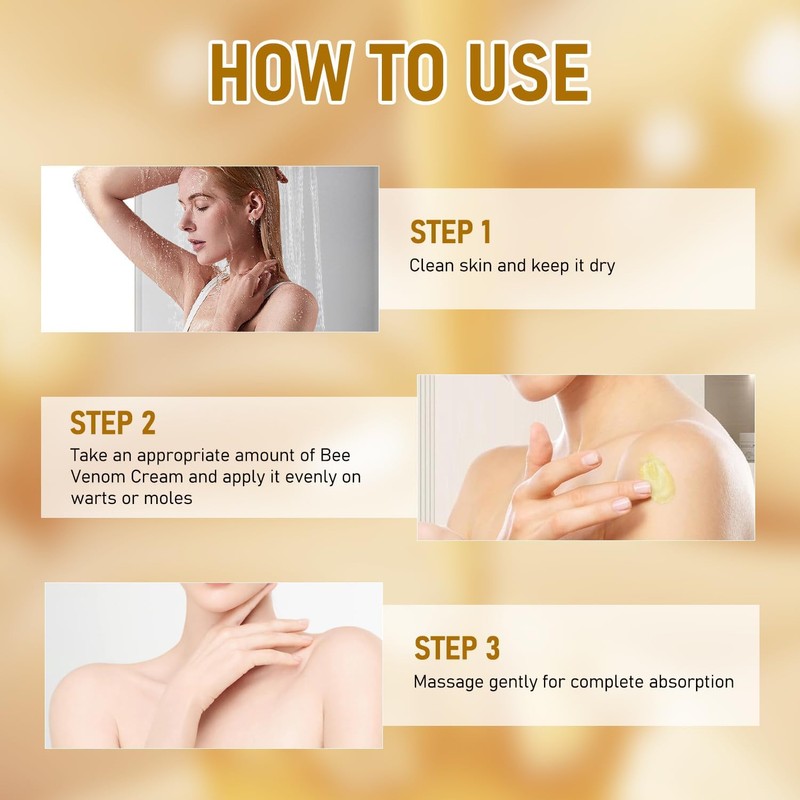 HOW TO USE

STEP 1
Clean skin and keep it dry

STEP 2
Take an appropriate amount of Bee Venom Cream and apply it evenly on warts or moles

STEP 3
Massage gently for complete absorption