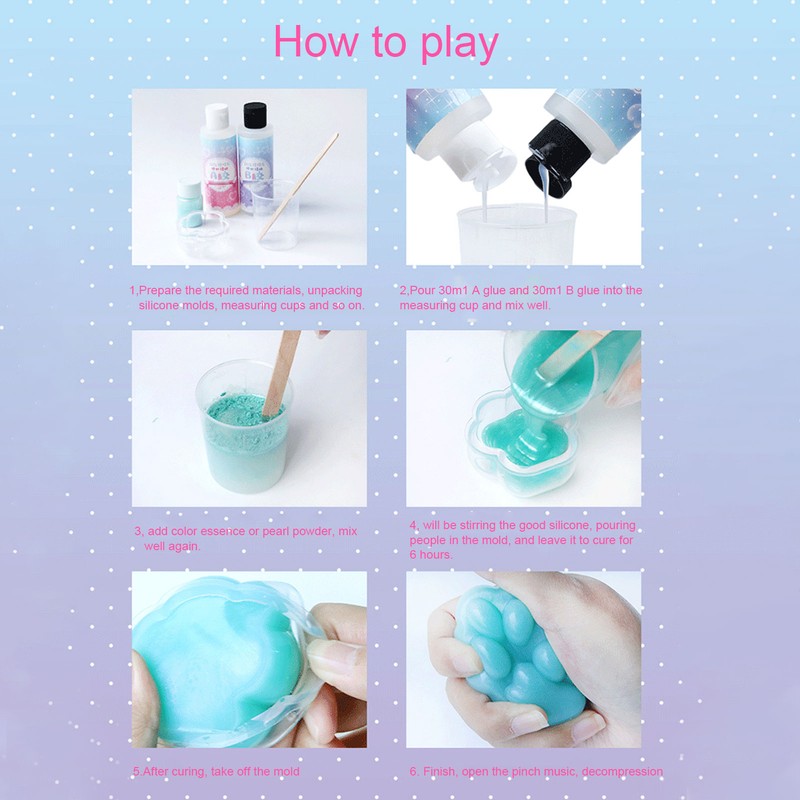 How to play

1,Prepare the required materials, unpacking silicone molds, measuring cups and so on.

2,Pour 30m1 A glue and 30m1 B glue into the measuring cup and mix well.

3, add color essence or pearl powder, mix well again.

4, will be stirring the good silicone, pouring people in the mold, and leave it to cure for 6 hours.

5.After curing, take off the mold

6. Finish, open the pinch music, decompression