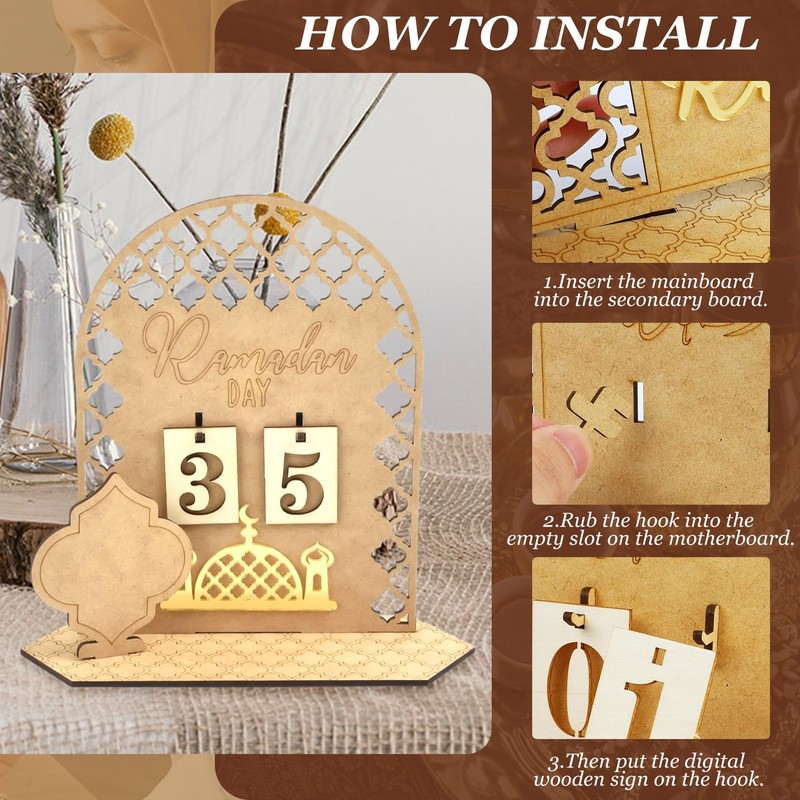 HOW TO INSTALL

Ramadan
DAY
3 5

1.Insert the mainboard into the secondary board.

2.Rub the hook into the empty slot on the motherboard.

0 1

3.Then put the digital wooden sign on the hook.