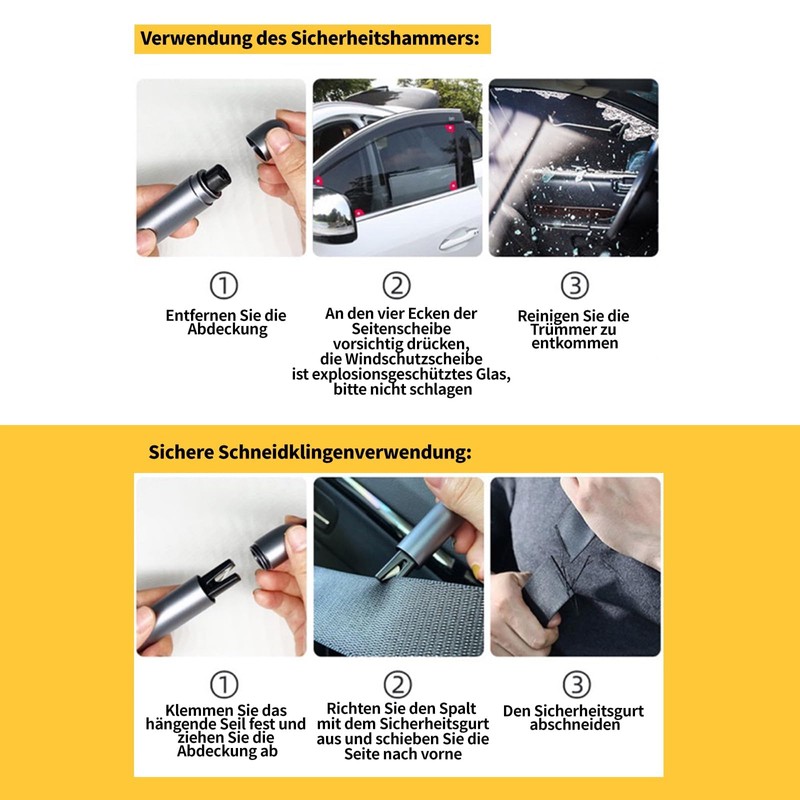 Verwendung des Sicherheitshammers:

①
Entfernen Sie die Abdeckung

②
An den vier Ecken der Seitenscheibe vorsichtig drücken, die Windschutzscheibe ist explosionsgeschütztes Glas, bitte nicht schlagen

③
Reinigen Sie die Trümmer zu entkommen

Sichere Schneidklingenverwendung:

①
Klemmen Sie das hängende Seil fest und ziehen Sie die Abdeckung ab

②
Richten Sie den Spalt mit dem Sicherheitsgurt aus und schieben Sie die Seite nach vorne

③
Den Sicherheitsgurt abschneiden