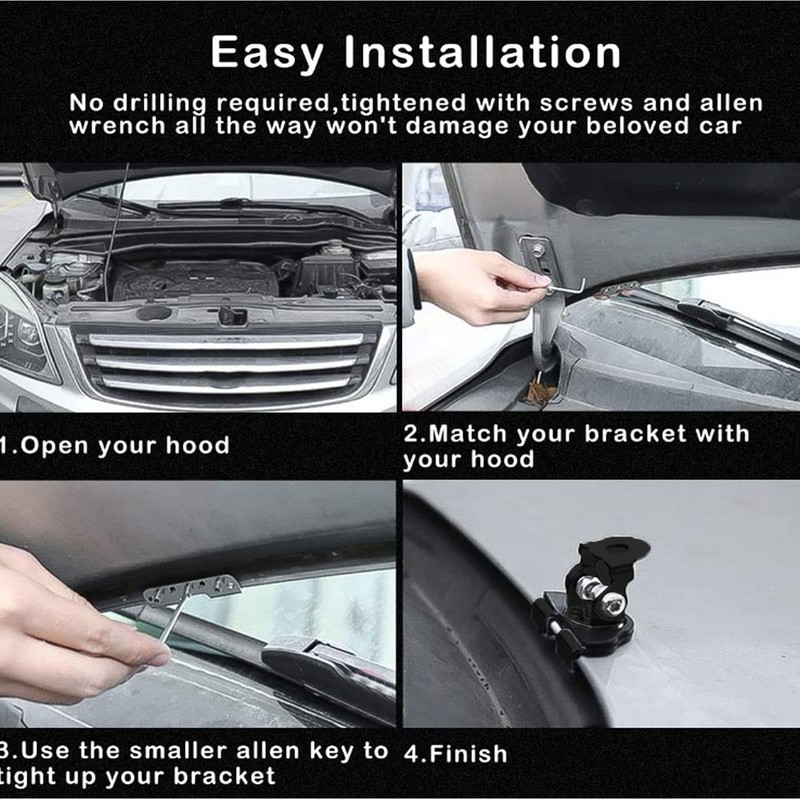 Easy Installation

No drilling required,tightened with screws and allen wrench all the way won't damage your beloved car

1.Open your hood

2.Match your bracket with your hood

3.Use the smaller allen key to tight up your bracket

4.Finish