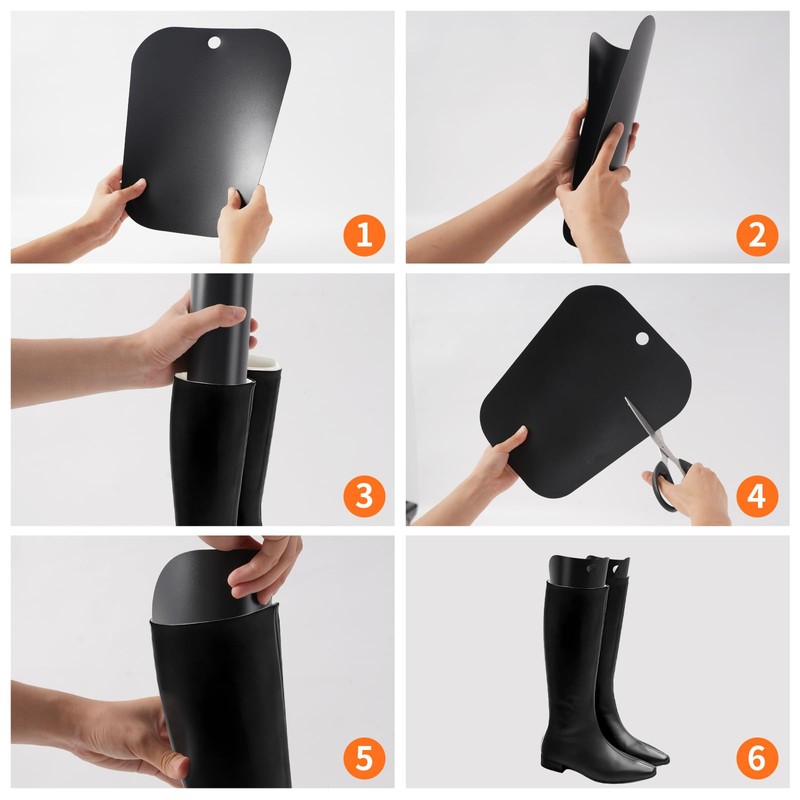 1
2
3
4
5
6