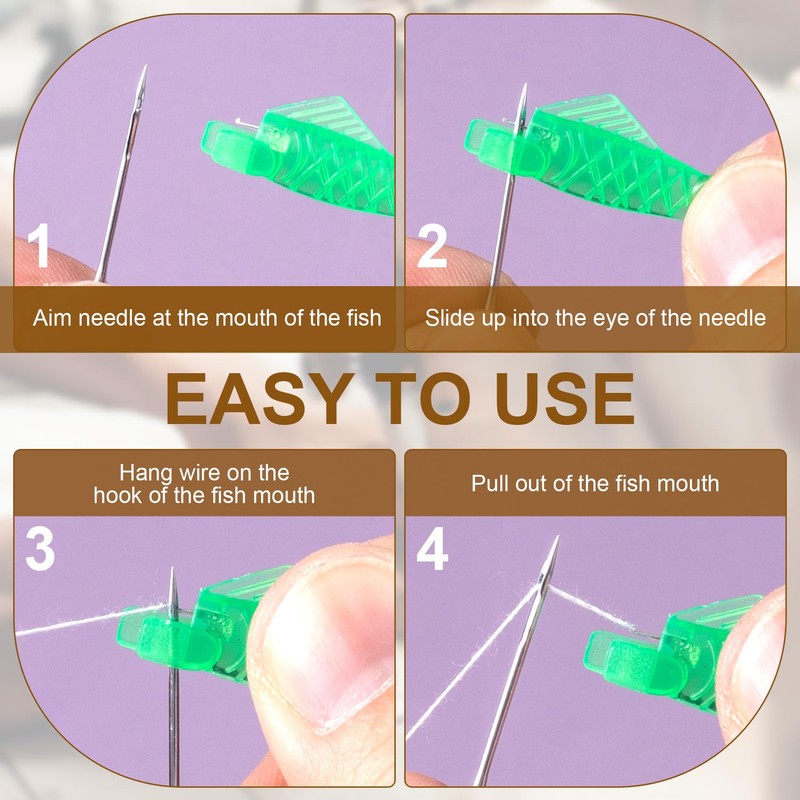 1

Aim needle at the mouth of the fish

2

Slide up into the eye of the needle

EASY TO USE

Hang wire on the hook of the fish mouth

3

Pull out of the fish mouth

4