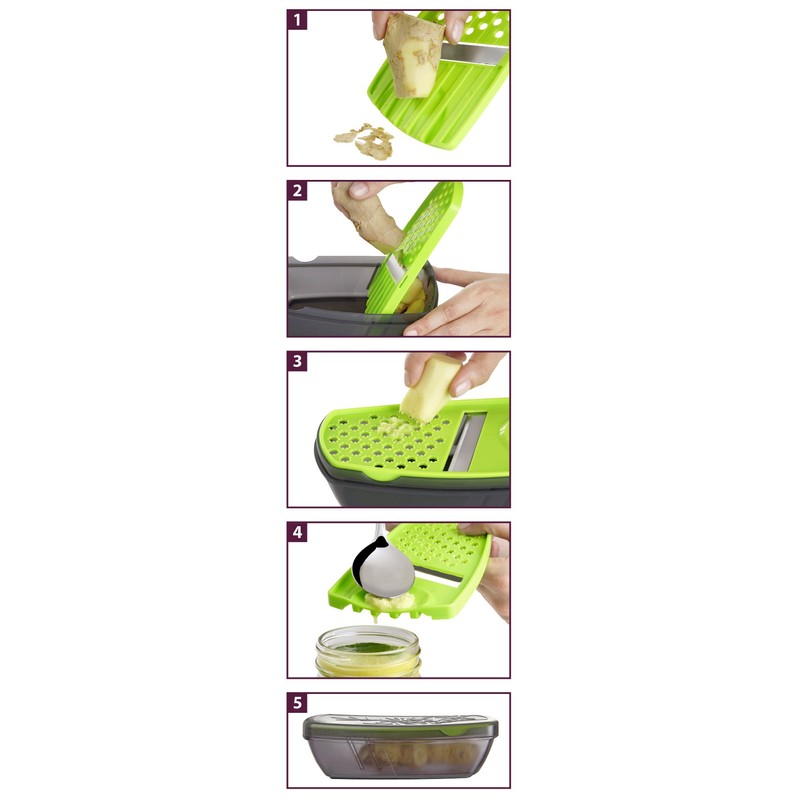 1

2

3

4

5