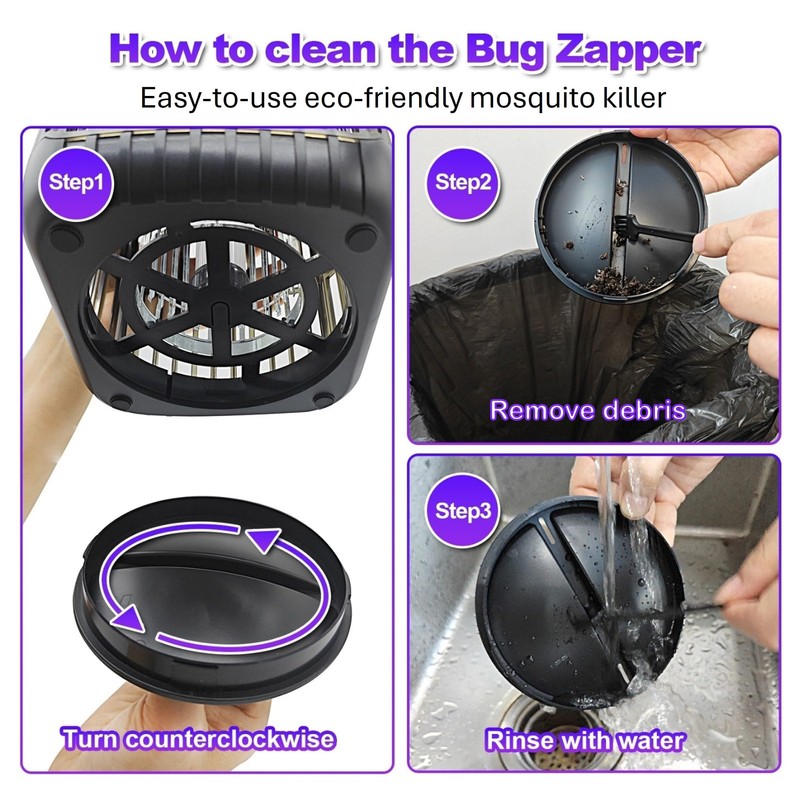 How to clean the Bug Zapper
Easy-to-use eco-friendly mosquito killer

Step1

Turn counterclockwise

Step2

Remove debris

Step3

Rinse with water