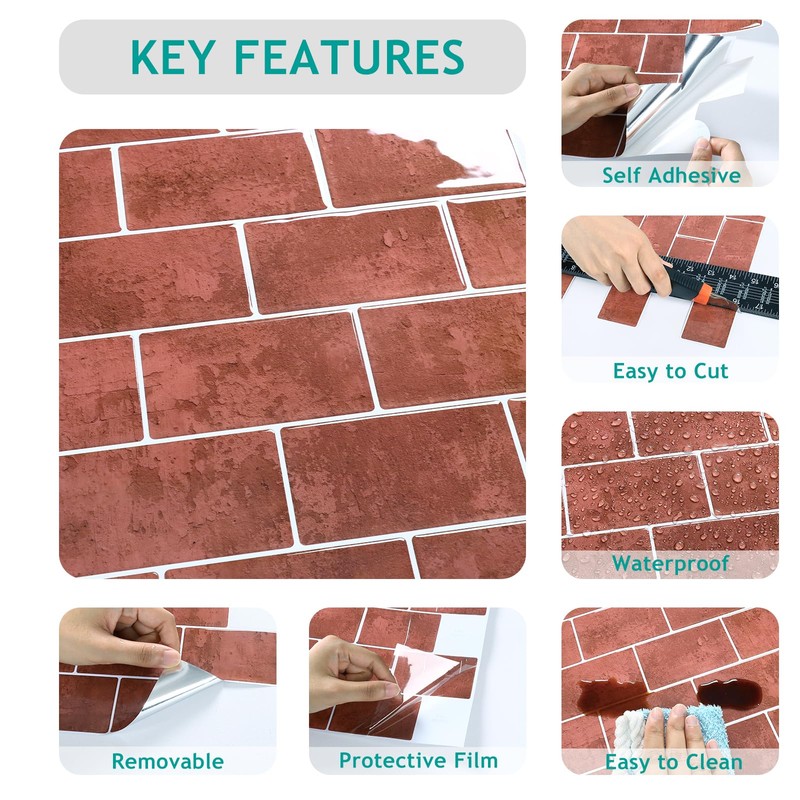 KEY FEATURES

Self Adhesive

Easy to Cut

Waterproof

Removable

Protective Film

Easy to Clean