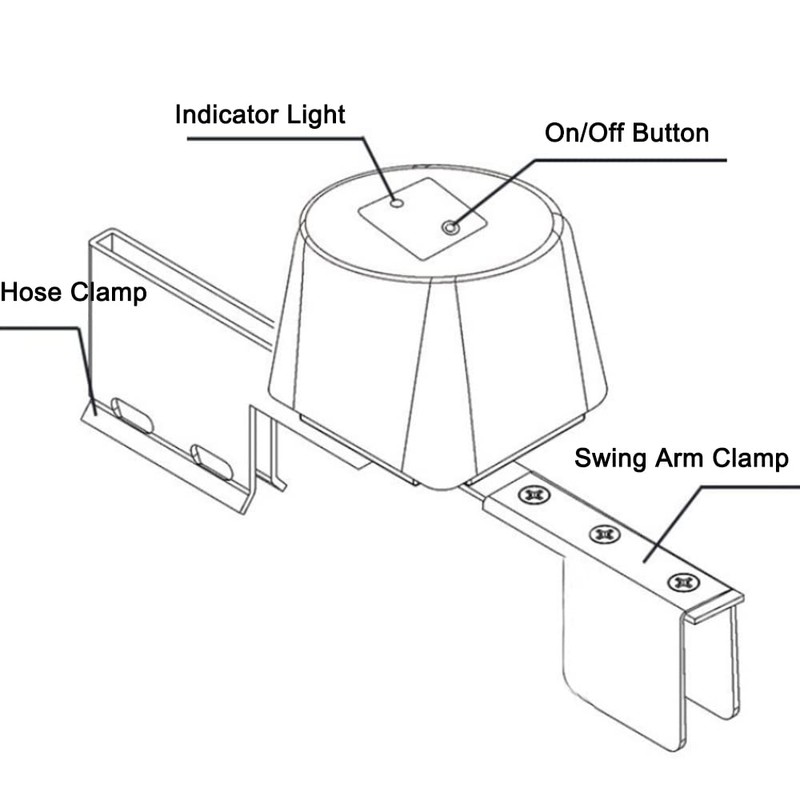 Indicator Light
On/Off Button
Hose Clamp
Swing Arm Clamp