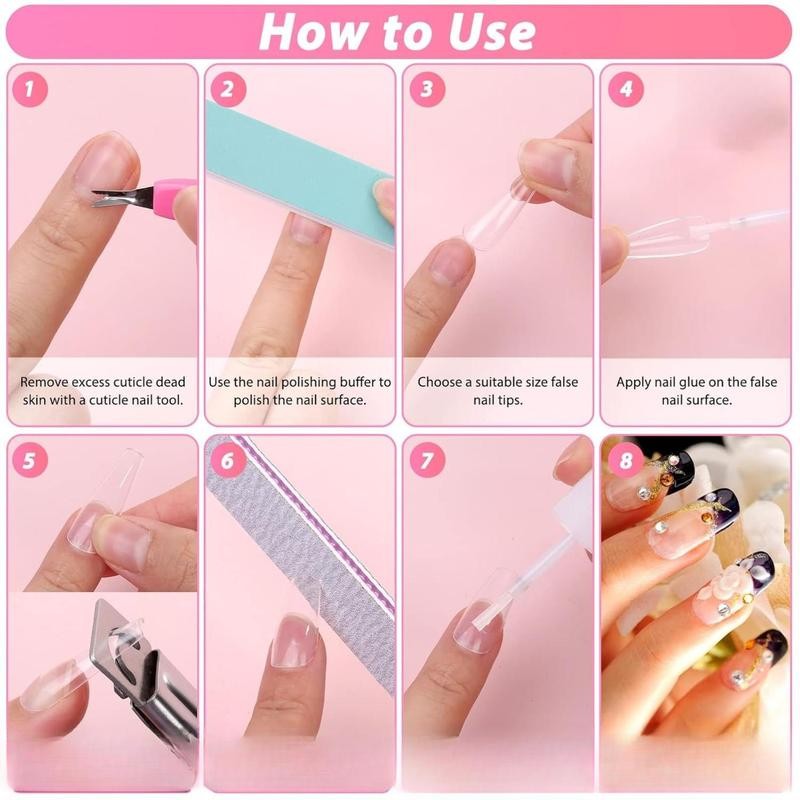 How to Use

1
Remove excess cuticle dead skin with a cuticle nail tool.

2
Use the nail polishing buffer to polish the nail surface.

3
Choose a suitable size false nail tips.

4
Apply nail glue on the false nail surface.

5

6

7

8