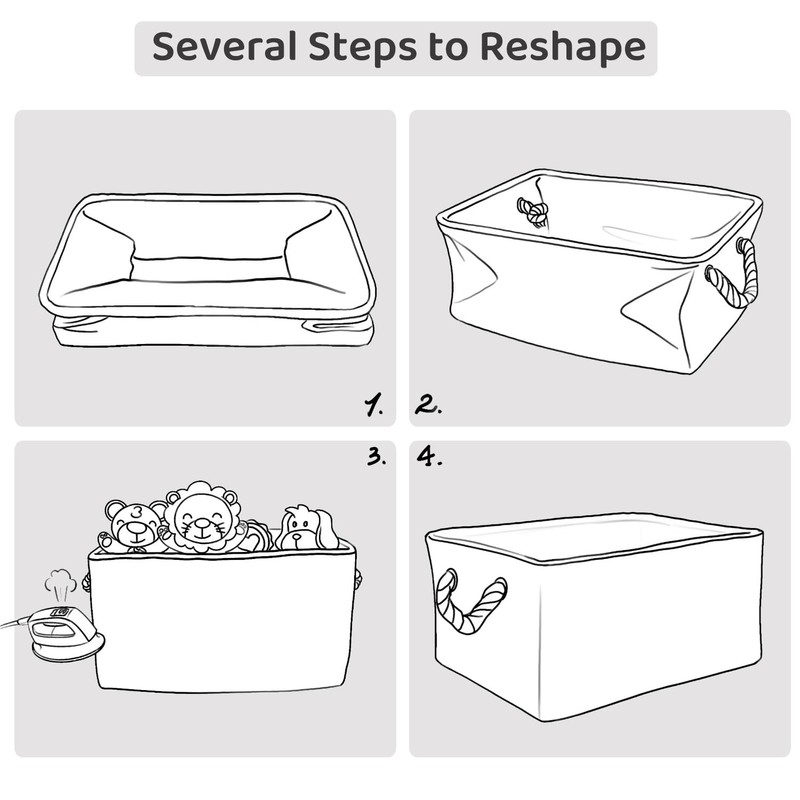 Several Steps to Reshape

1.

2.

3.

4.