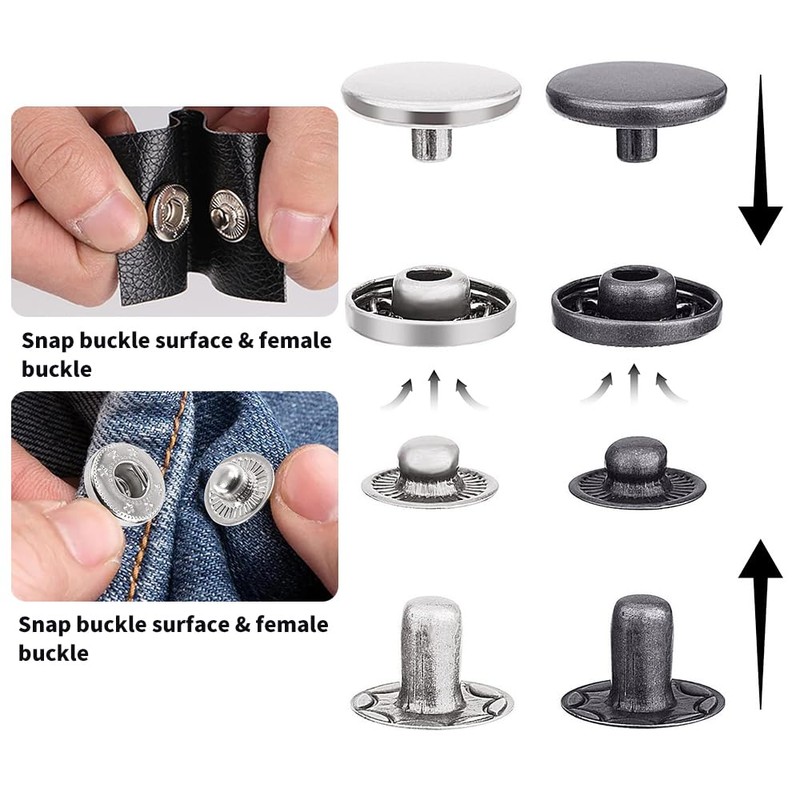 Snap buckle surface & female buckle

Snap buckle surface & female buckle