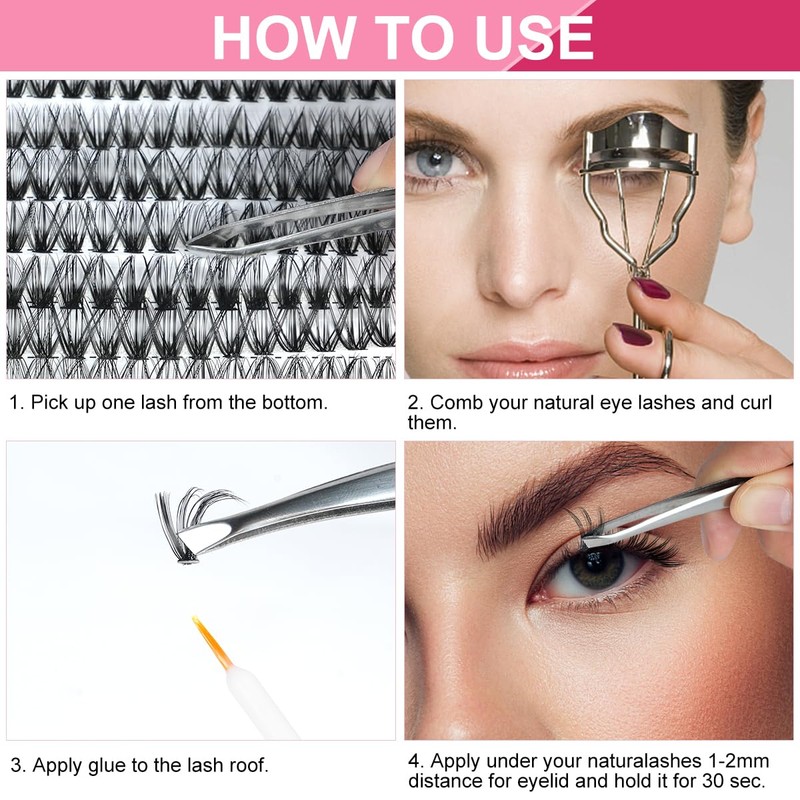 HOW TO USE

1. Pick up one lash from the bottom.

2. Comb your natural eye lashes and curl them.

3. Apply glue to the lash roof.

4. Apply under your naturalashes 1-2mm distance for eyelid and hold it for 30 sec.