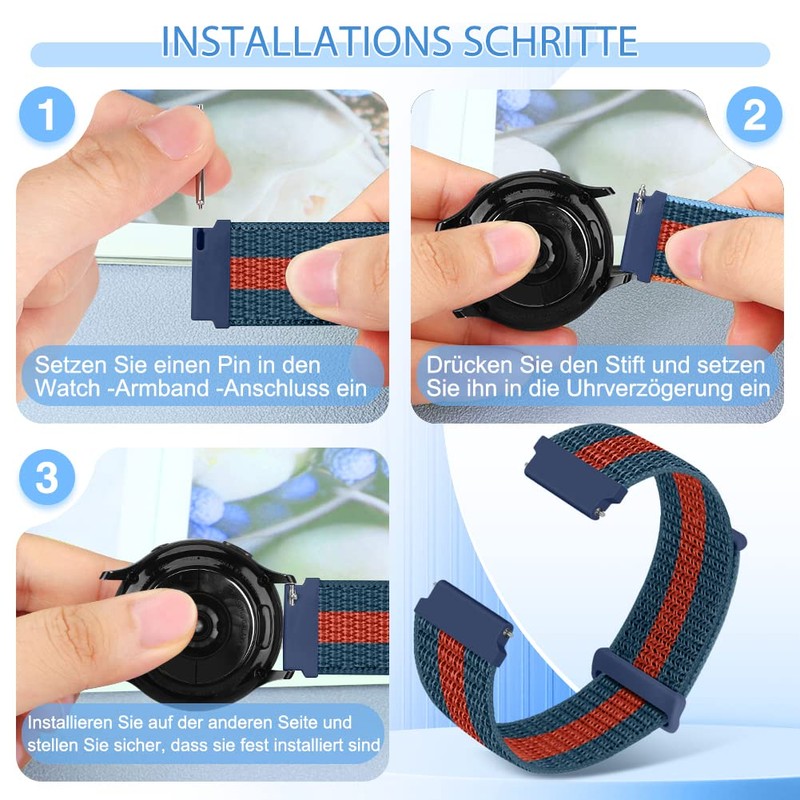 INSTALLATIONS SCHRITTE

1

Setzen Sie einen Pin in den Watch -Armband -Anschluss ein

2

Drücken Sie den Stift und setzen Sie ihn in die Uhrverzögerung ein

3

Installieren Sie auf der anderen Seite und stellen Sie sicher, dass sie fest installiert sind