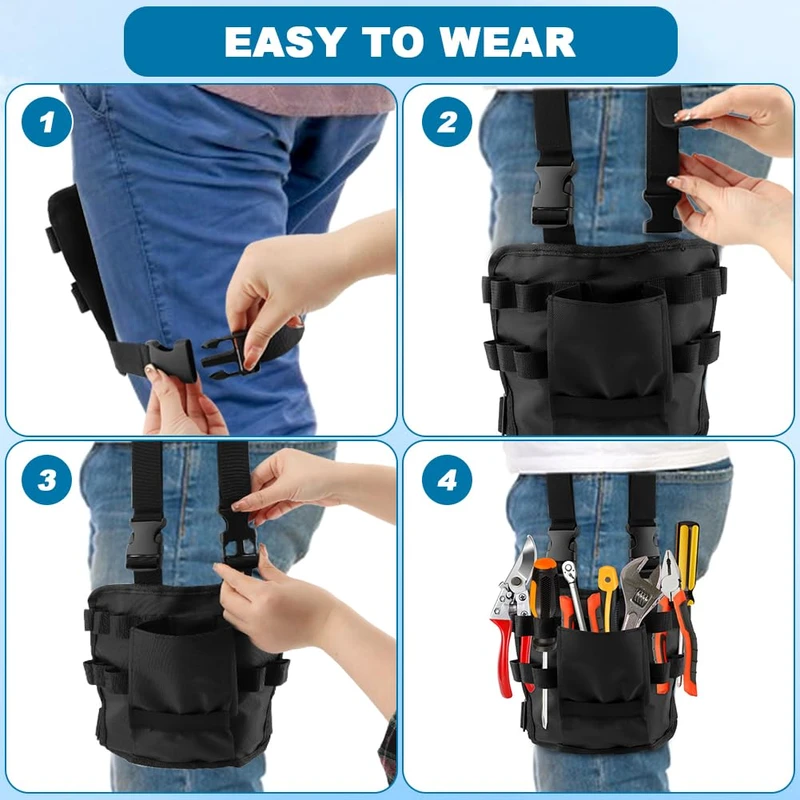 EASY TO WEAR

1

2

3

4