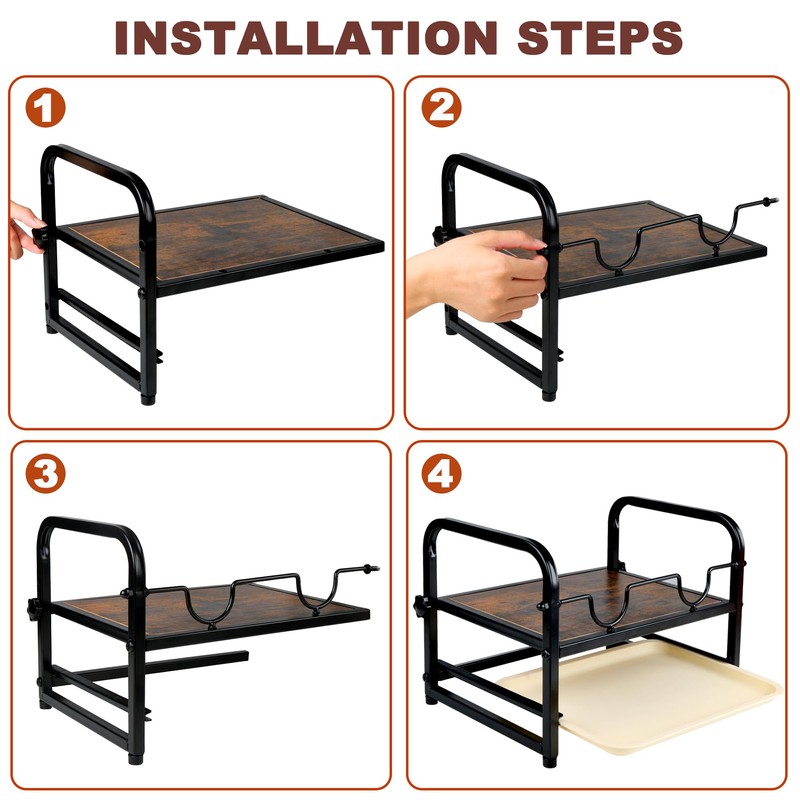 INSTALLATION STEPS

1

2

3

4