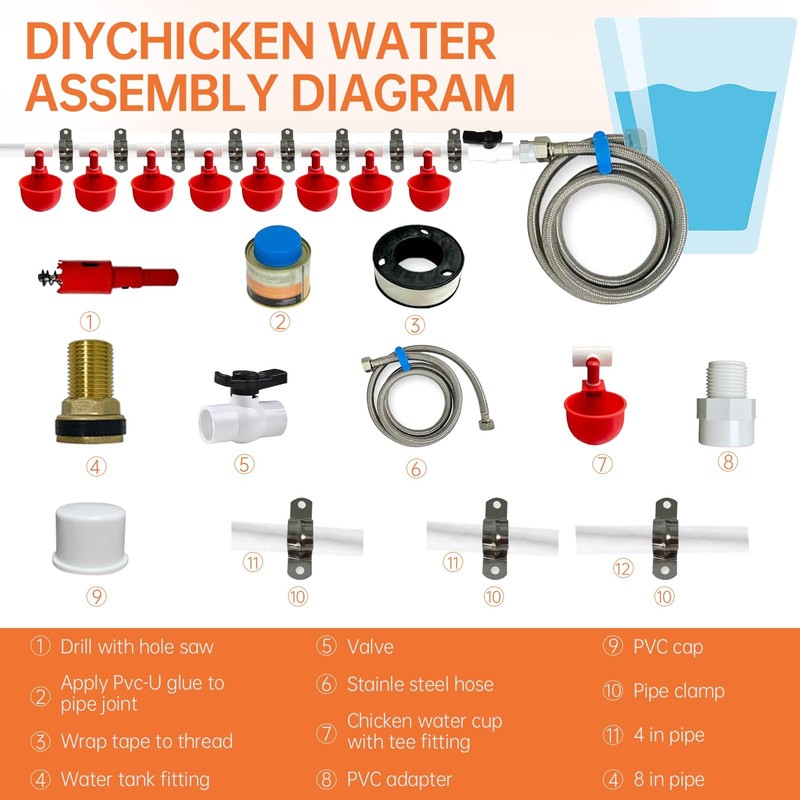 DIYCHICKEN WATER ASSEMBLY DIAGRAM

①

②

③

④

⑤

⑥

⑦

⑧

⑨

⑪

⑩

⑪

⑩

⑫

⑩

① Drill with hole saw

② Apply Pvc-U glue to pipe joint

③ Wrap tape to thread

④ Water tank fitting

⑤ Valve

⑥ Stainle steel hose

⑦ Chicken water cup with tee fitting

⑧ PVC adapter

⑨ PVC cap

⑩ Pipe clamp

⑪ 4 in pipe

④ 8 in pipe