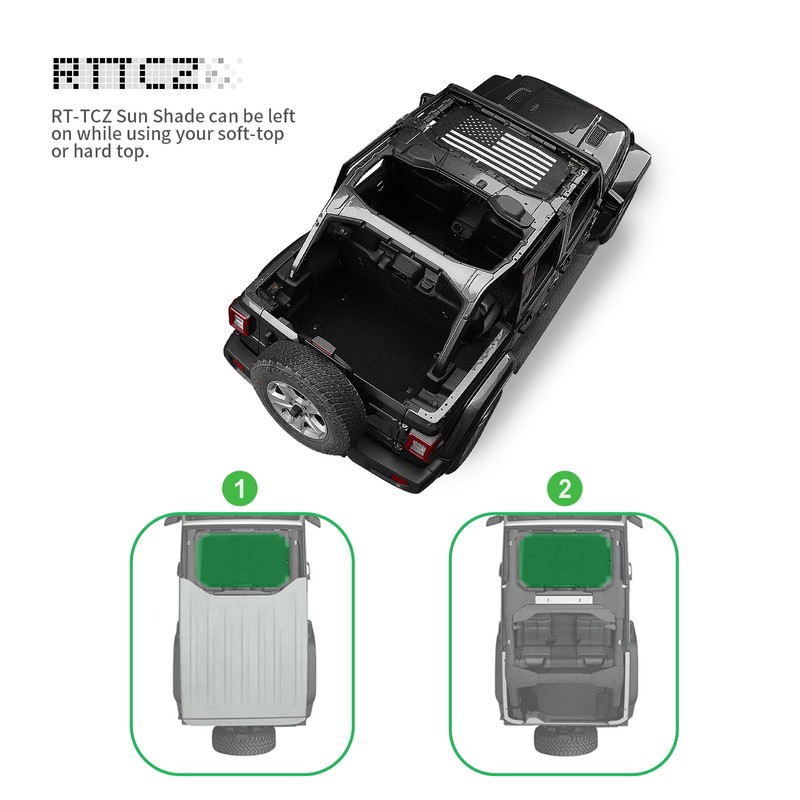 RTTCZ

RT-TCZ Sun Shade can be left on while using your soft-top or hard top.

1

2